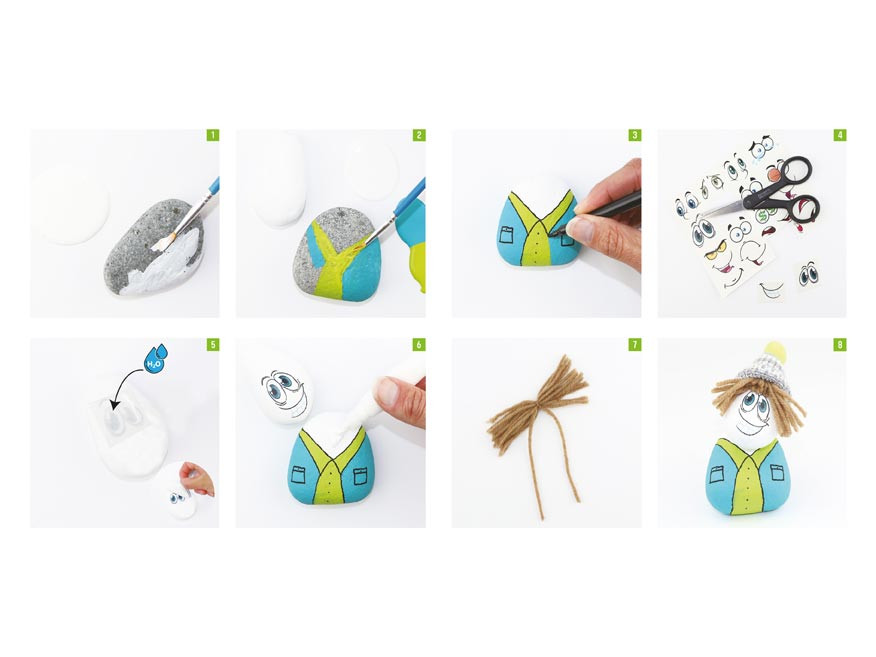 1

2

3

4

5

$H_2O$

6

7

8